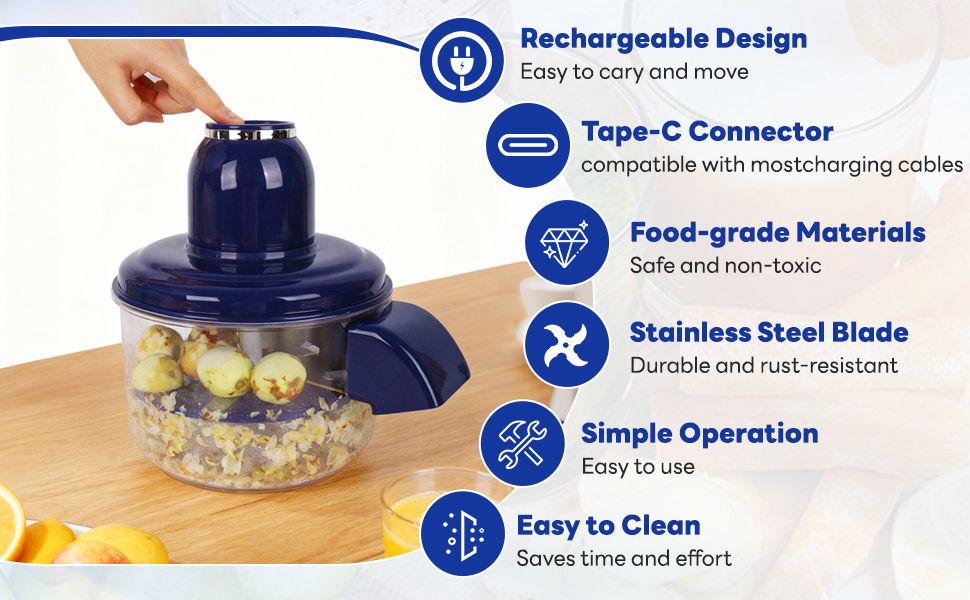 Rechargeable Design
Easy to cary and move

Tape-C Connector
compatible with mostcharging cables

Food-grade Materials
Safe and non-toxic

Stainless Steel Blade
Durable and rust-resistant

Simple Operation
Easy to use

Easy to Clean
Saves time and effort