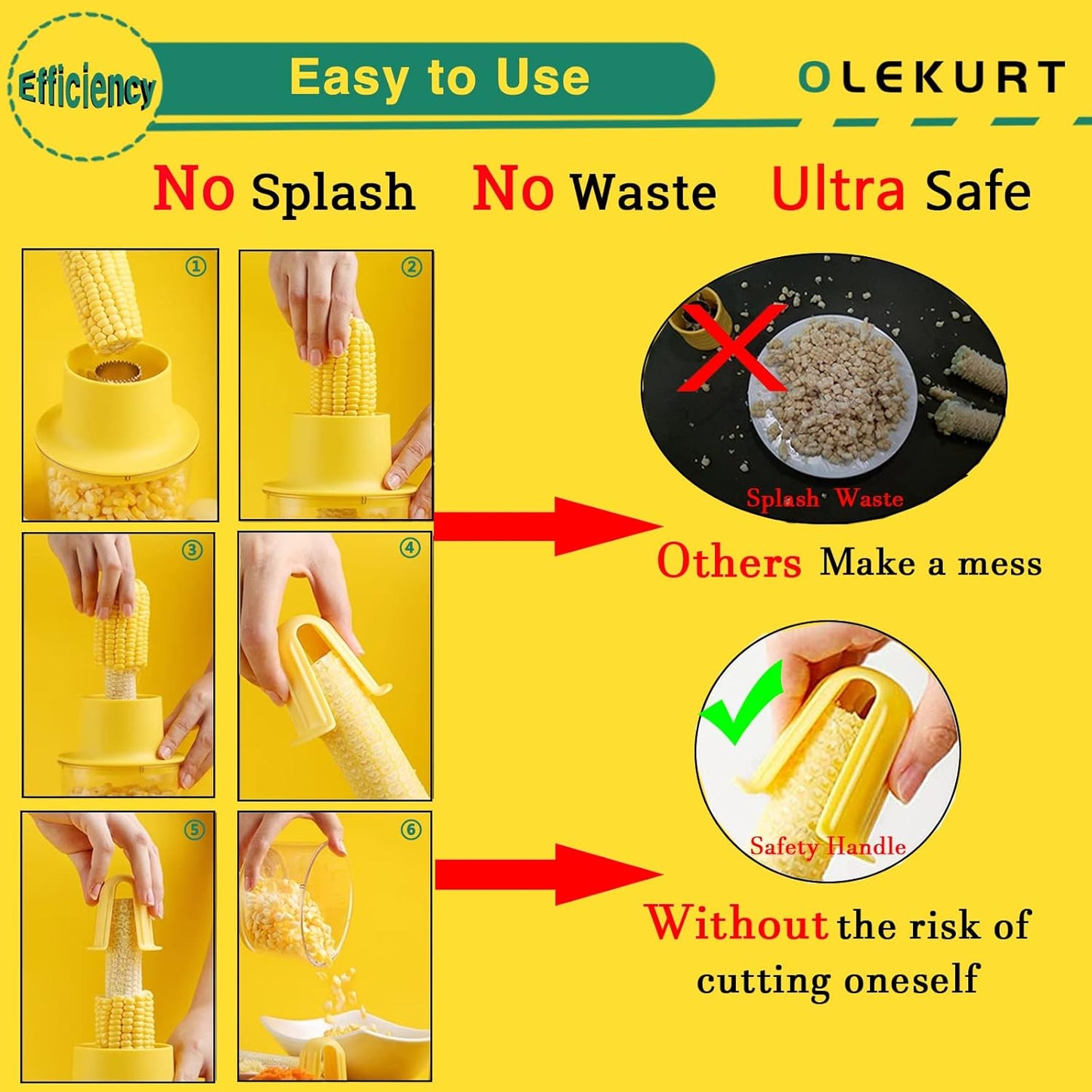 Efficiency

Easy to Use

OLEKURT

No Splash No Waste Ultra Safe

①

②

③

④

⑤

⑥

Splash Waste

Others Make a mess

Safety Handle

Without the risk of cutting oneself