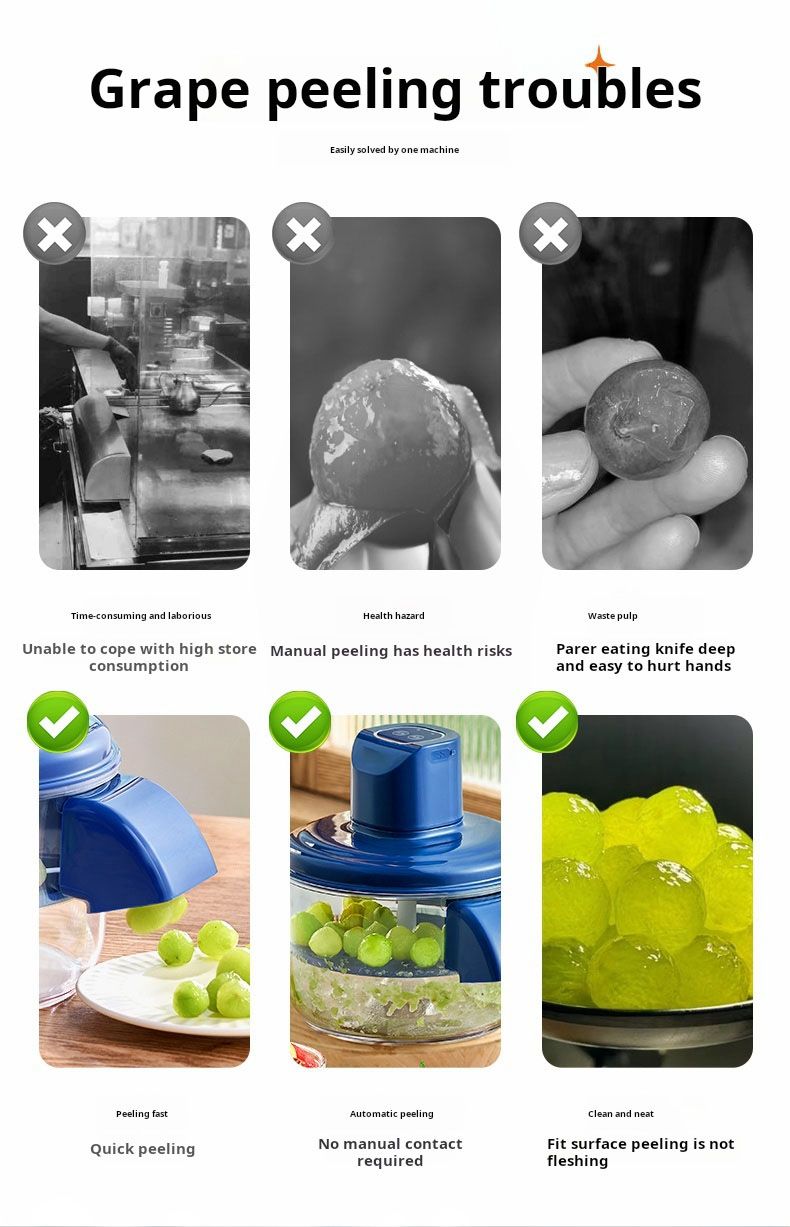 Grape peeling troubles

Easily solved by one machine

Time-consuming and laborious

Unable to cope with high store consumption

Health hazard

Manual peeling has health risks

Waste pulp

Parer eating knife deep and easy to hurt hands

Peeling fast

Quick peeling

Automatic peeling

No manual contact required

Clean and neat

Fit surface peeling is not fleshing